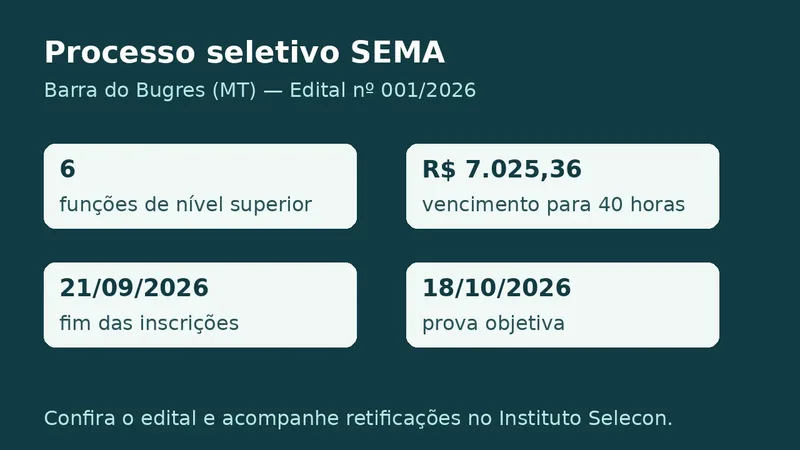 Processo seletivo SEMA

Barra do Bugres (MT) — Edital nº 001/2026

6
funções de nível superior

R$ 7.025,36
vencimento para 40 horas

21/09/2026
fim das inscrições

18/10/2026
prova objetiva

Confira o edital e acompanhe retificações no Instituto Selecon.